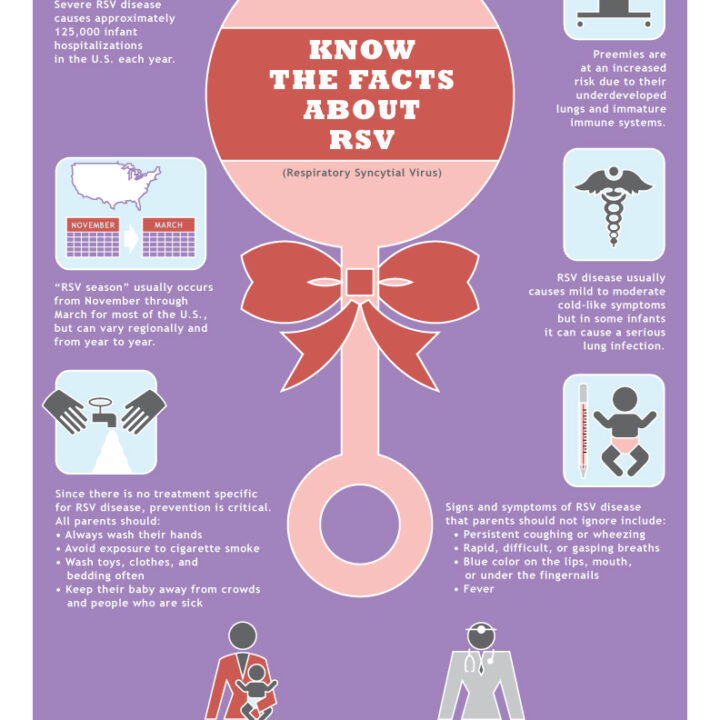 Severe RSV disease causes approximately 125,000 infant hospitalizations in the U.S. each year.

KNOW THE FACTS ABOUT RSV

(Respiratory Syncytial Virus)

Preemies are at an increased risk due to their underdeveloped lungs and immature immune systems.

NOVEMBER

MARCH

"RSV season" usually occurs from November through March for most of the U.S., but can vary regionally and from year to year.

RSV disease usually causes mild to moderate cold-like symptoms but in some infants it can cause a serious lung infection.

Since there is no treatment specific for RSV disease, prevention is critical. All parents should:
• Always wash their hands
• Avoid exposure to cigarette smoke
• Wash toys, clothes, and bedding often
• Keep their baby away from crowds and people who are sick

Signs and symptoms of RSV disease that parents should not ignore include:
• Persistent coughing or wheezing
• Rapid, difficult, or gasping breaths
• Blue color on the lips, mouth, or under the fingernails
• Fever